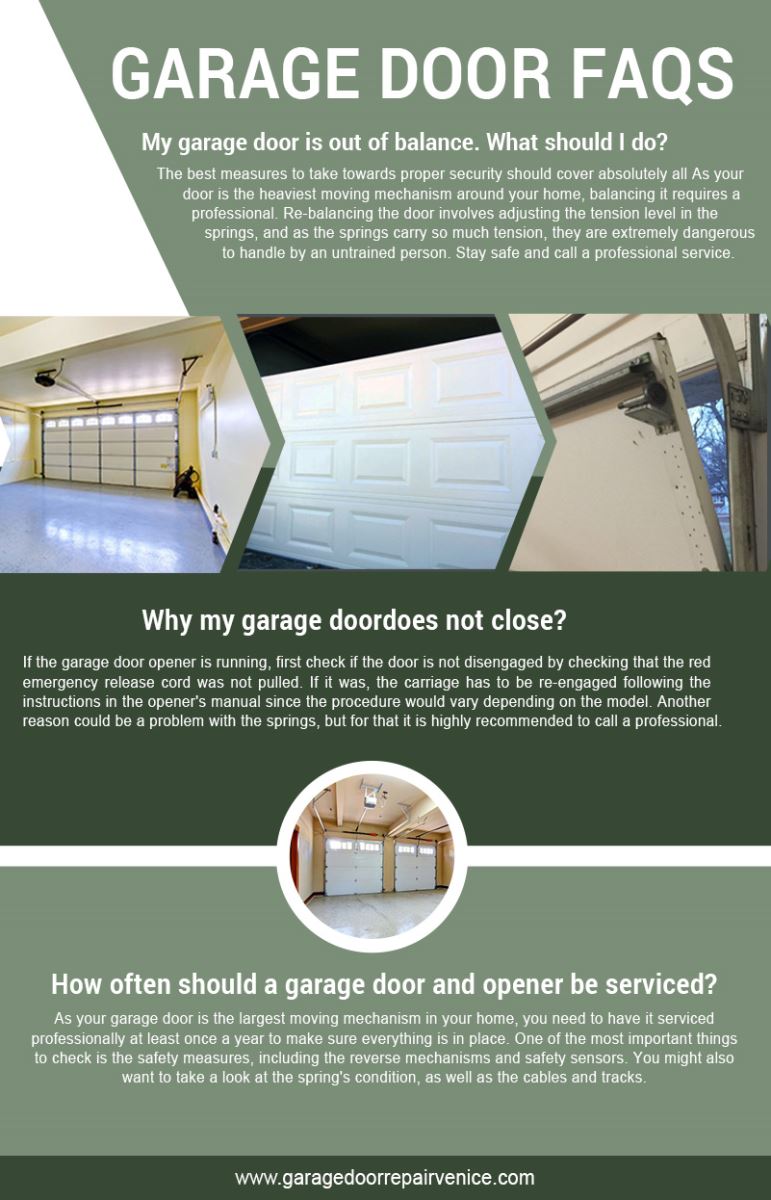 GARAGE DOOR FAQS

My garage door is out of balance. What should I do?

The best measures to take towards proper security should cover absolutely all As your door is the heaviest moving mechanism around your home, balancing it requires a professional. Re-balancing the door involves adjusting the tension level in the springs, and as the springs carry so much tension, they are extremely dangerous to handle by an untrained person. Stay safe and call a professional service.

Why my garage doordoes not close?

If the garage door opener is running, first check if the door is not disengaged by checking that the red emergency release cord was not pulled. If it was, the carriage has to be re-engaged following the instructions in the opener's manual since the procedure would vary depending on the model. Another reason could be a problem with the springs, but for that it is highly recommended to call a professional.

How often should a garage door and opener be serviced?

As your garage door is the largest moving mechanism in your home, you need to have it serviced professionally at least once a year to make sure everything is in place. One of the most important things to check is the safety measures, including the reverse mechanisms and safety sensors. You might also want to take a look at the spring's condition, as well as the cables and tracks.

www.garagedoorrepairvenice.com